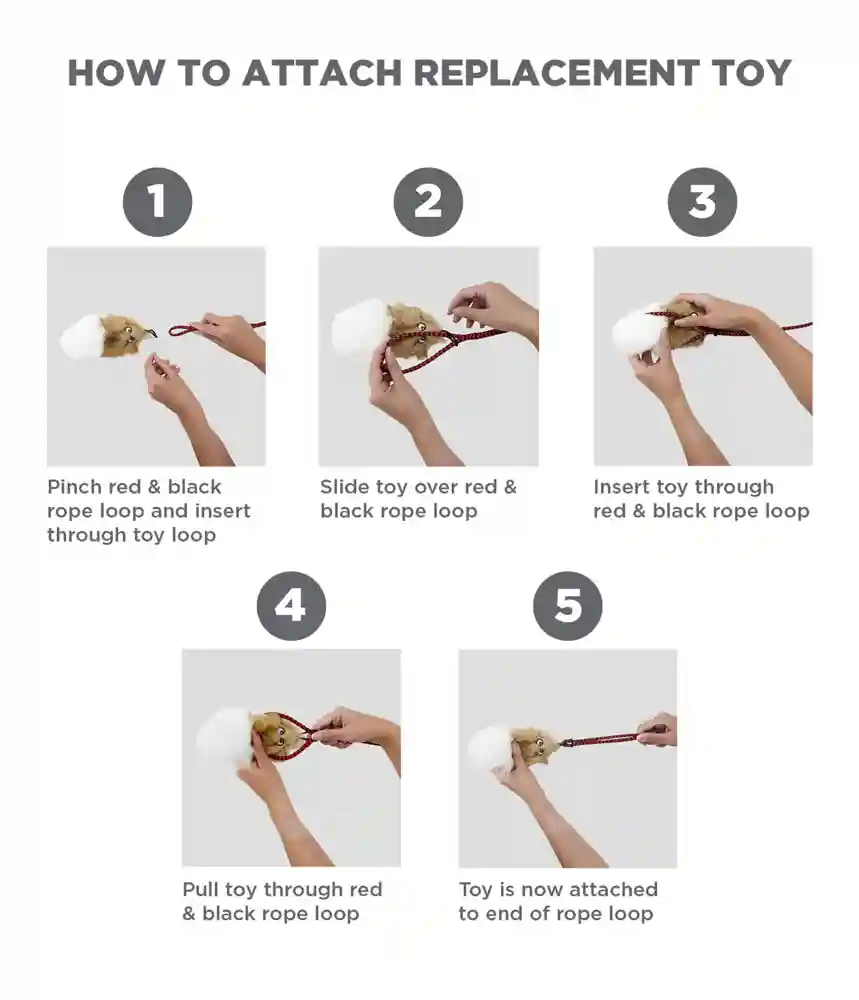 HOW TO ATTACH REPLACEMENT TOY

1

Pinch red & black rope loop and insert through toy loop

2

Slide toy over red & black rope loop

3

Insert toy through red & black rope loop

4

Pull toy through red & black rope loop

5

Toy is now attached to end of rope loop